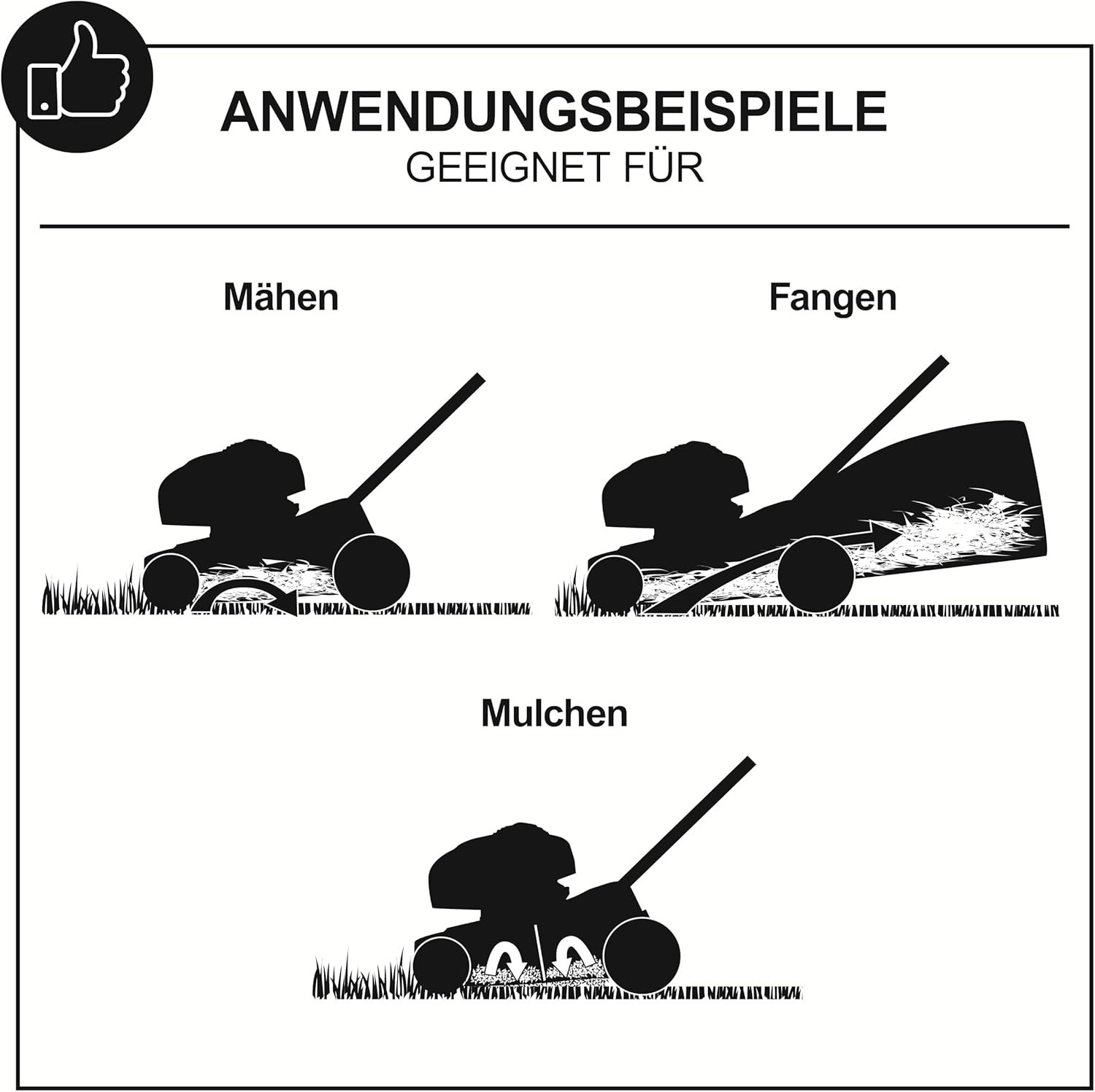 ANWENDUNGSBEISPIELE
GEEIGNET FÜR

Mähen

Fangen

Mulchen